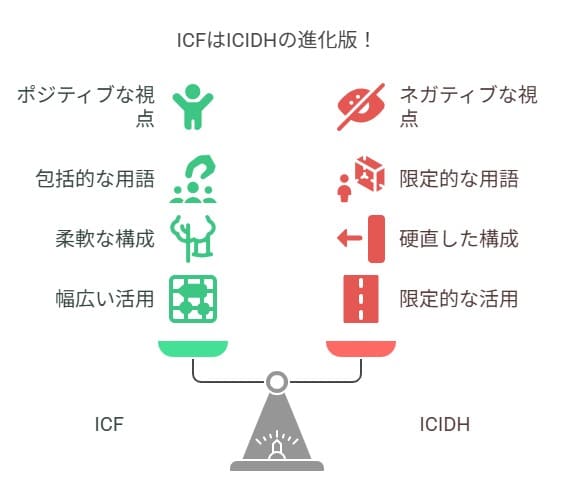 ICFはICIDHの進化版！

ポジティブな視点

包括的な用語

柔軟な構成

幅広い活用

ネガティブな視点

限定的な用語

硬直した構成

限定的な活用

ICF

ICIDH